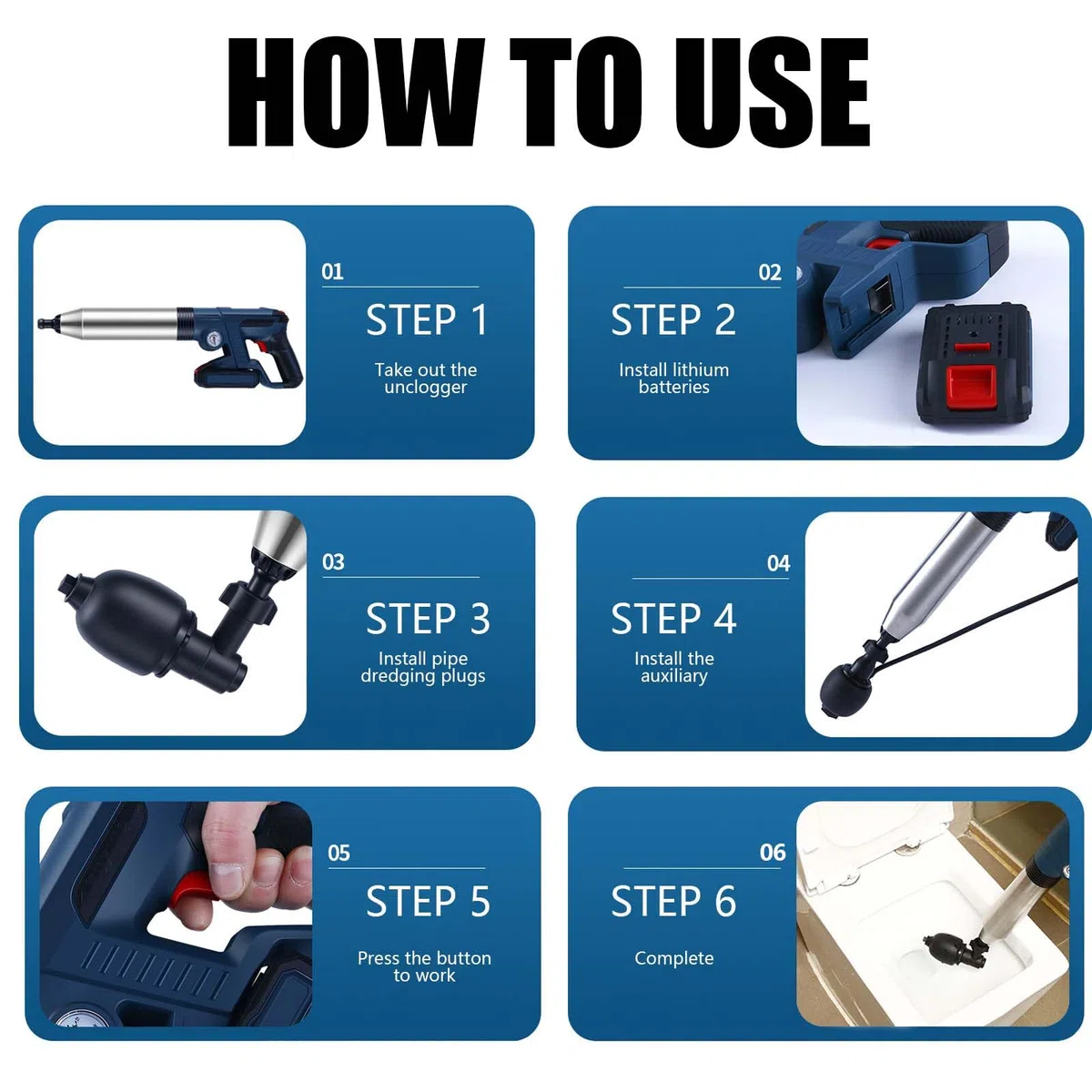 HOW TO USE

01

STEP 1

Take out the unclogger

02

STEP 2

Install lithium batteries

03

STEP 3

Install pipe dredging plugs

04

STEP 4

Install the auxiliary

05

STEP 5

Press the button to work

06

STEP 6

Complete