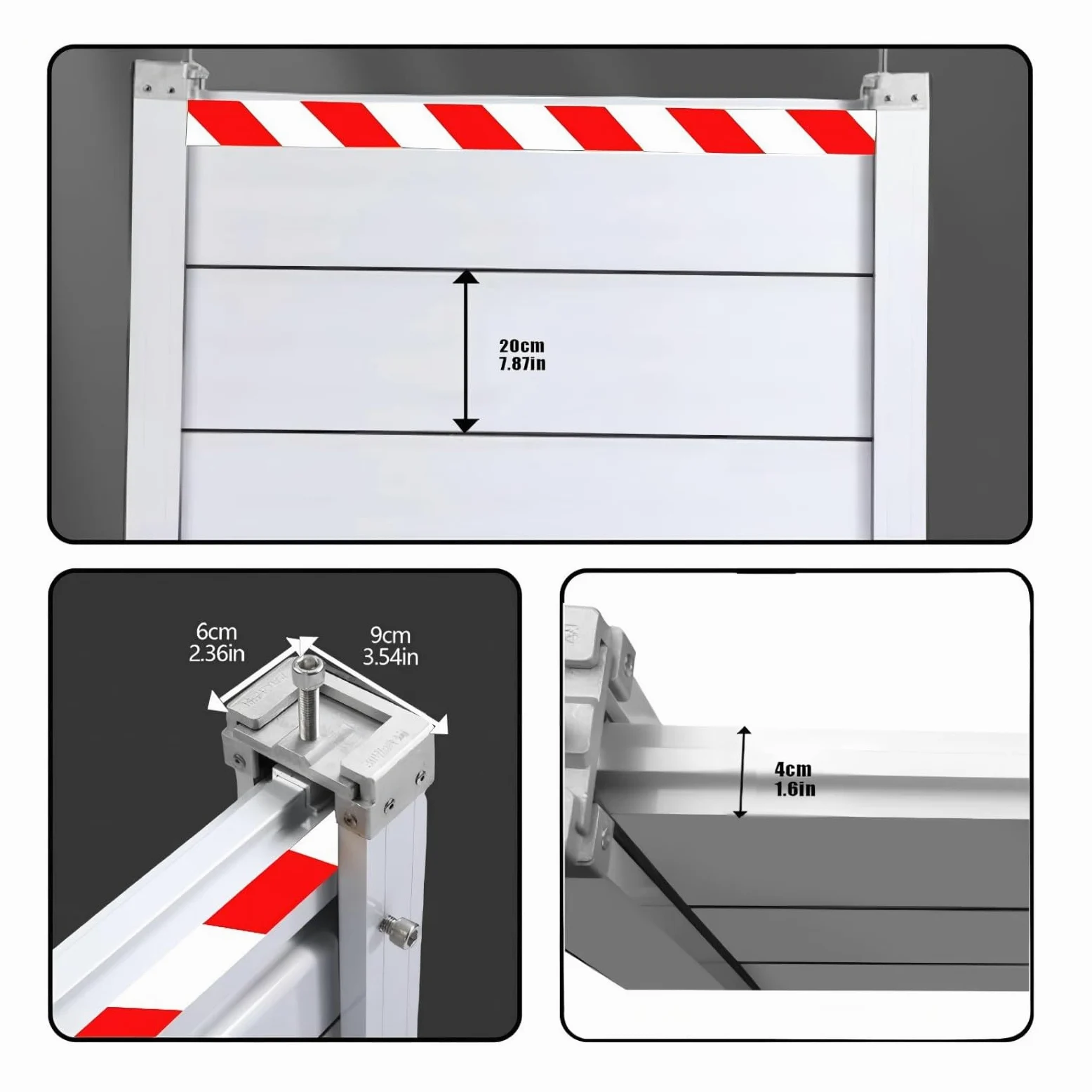 20cm
7.87in

6cm
2.36in

9cm
3.54in

4cm
1.6in