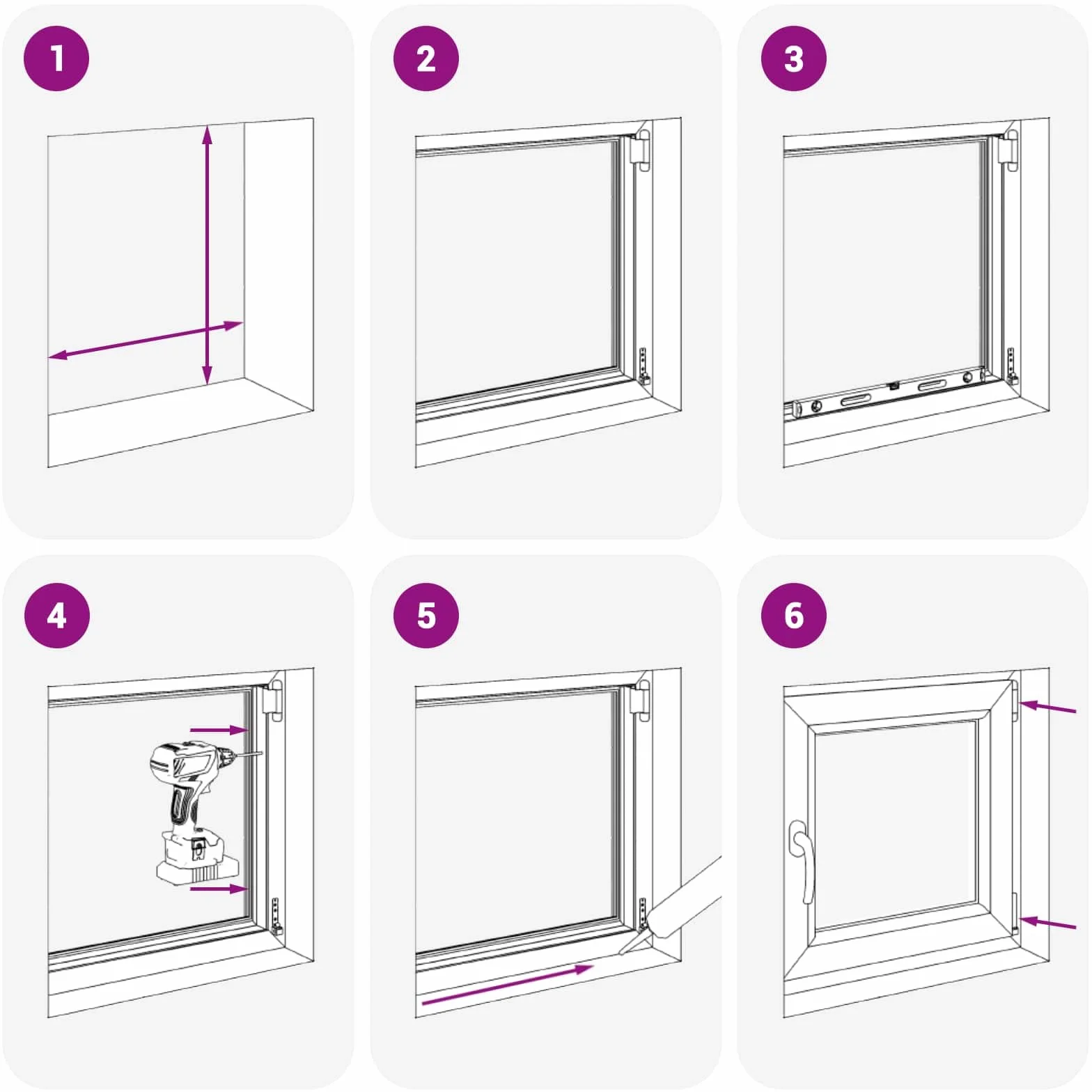 1

2

3

4

5

6