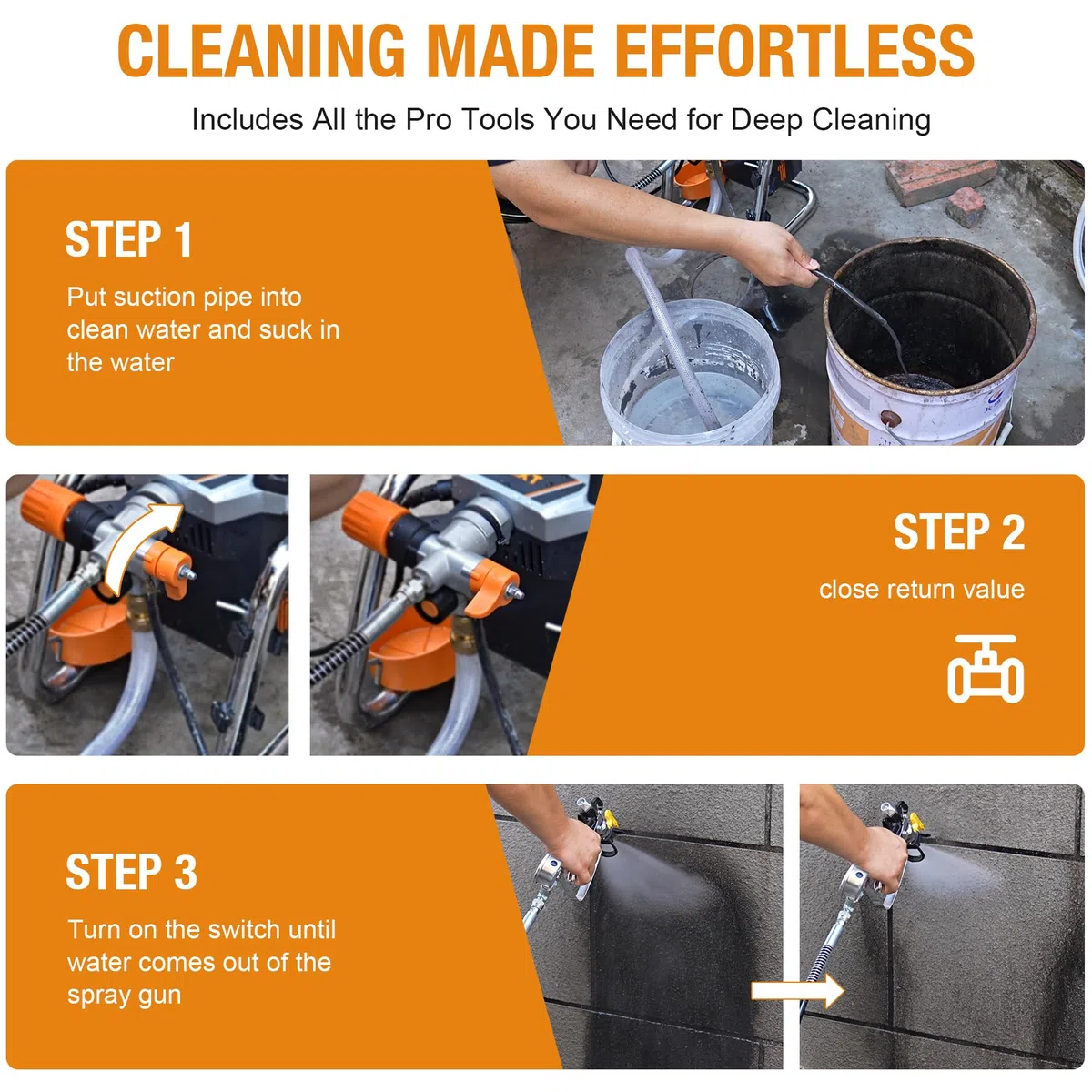 CLEANING MADE EFFORTLESS

Includes All the Pro Tools You Need for Deep Cleaning

STEP 1

Put suction pipe into clean water and suck in the water

STEP 2

close return value

STEP 3

Turn on the switch until water comes out of the spray gun