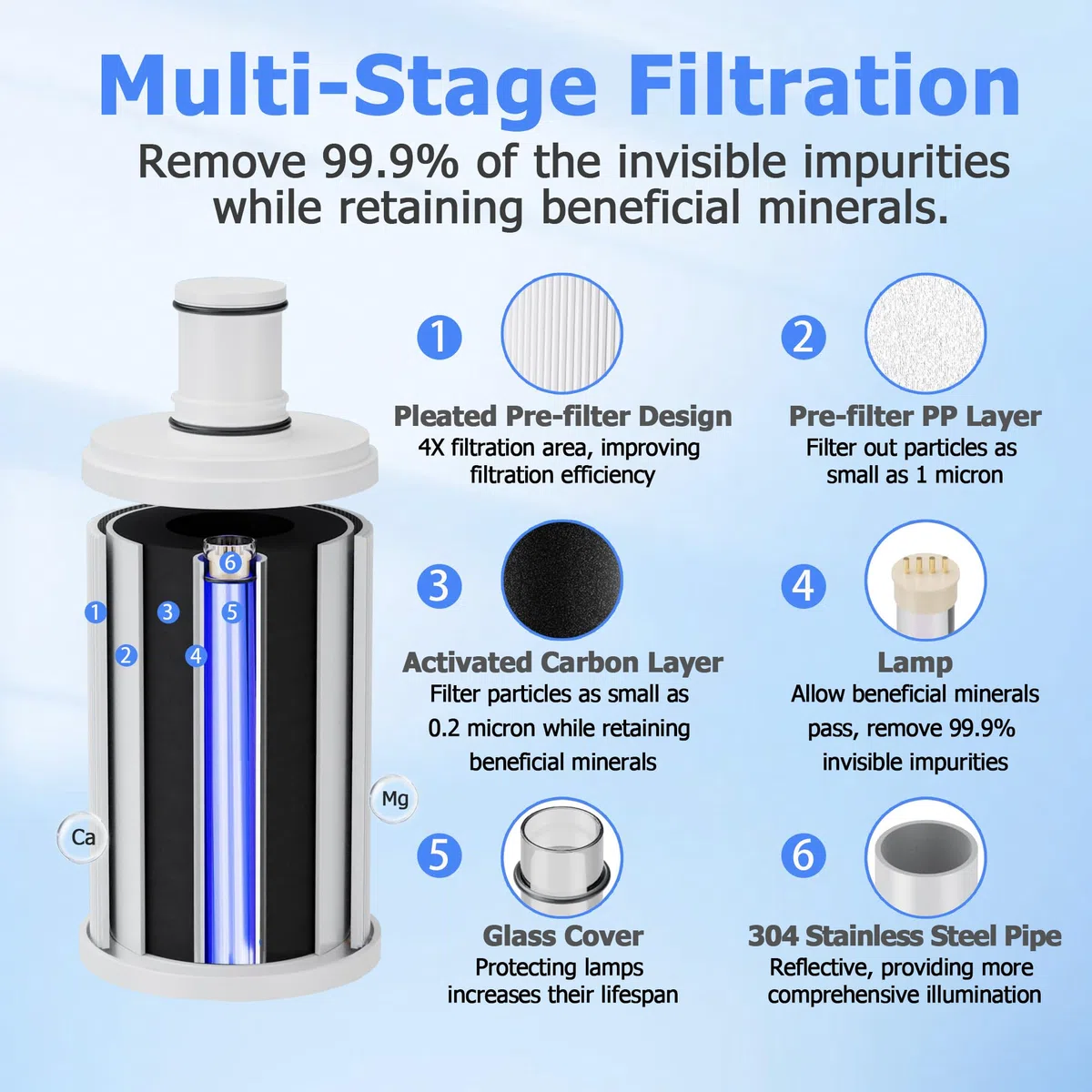 Multi-Stage Filtration

Remove 99.9% of the invisible impurities while retaining beneficial minerals.

6
1
3
5
2
4
Mg
Ca

1
Pleated Pre-filter Design
4X filtration area, improving filtration efficiency

2
Pre-filter PP Layer
Filter out particles as small as 1 micron

3
Activated Carbon Layer
Filter particles as small as 0.2 micron while retaining beneficial minerals

4
Lamp
Allow beneficial minerals pass, remove 99.9% invisible impurities

5
Glass Cover
Protecting lamps increases their lifespan

6
304 Stainless Steel Pipe
Reflective, providing more comprehensive illumination